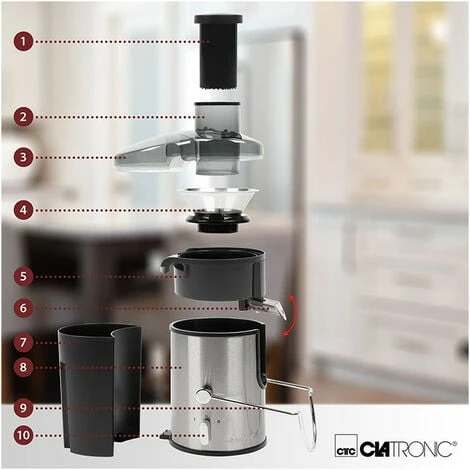 1
2
3
4
5
6
7
8
9
10
CTC CLATRONIC®