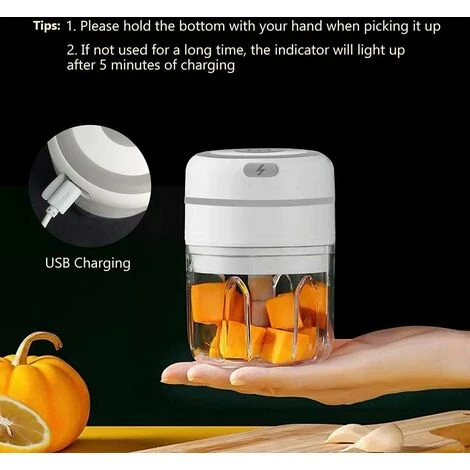 Tips: 1. Please hold the bottom with your hand when picking it up

2. If not used for a long time, the indicator will light up after 5 minutes of charging

USB Charging