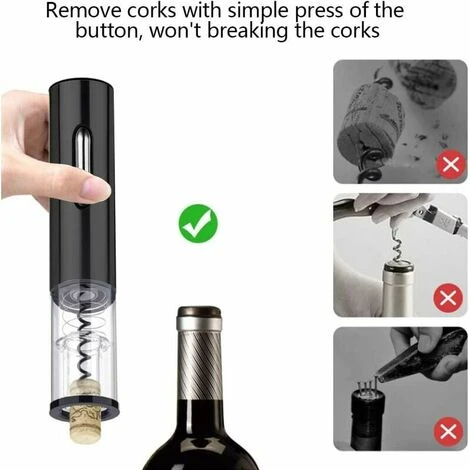 Remove corks with simple press of the button, won't breaking the corks