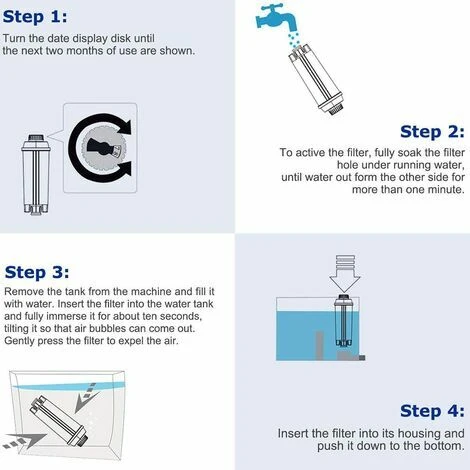 Step 1:
Turn the date display disk until the next two months of use are shown.

Step 2:
To active the filter, fully soak the filter hole under running water, until water out form the other side for more than one minute.

Step 3:
Remove the tank from the machine and fill it with water. Insert the filter into the water tank and fully immerse it for about ten seconds, tilting it so that air bubbles can come out. Gently press the filter to expel the air.

Step 4:
Insert the filter into its housing and push it down to the bottom.