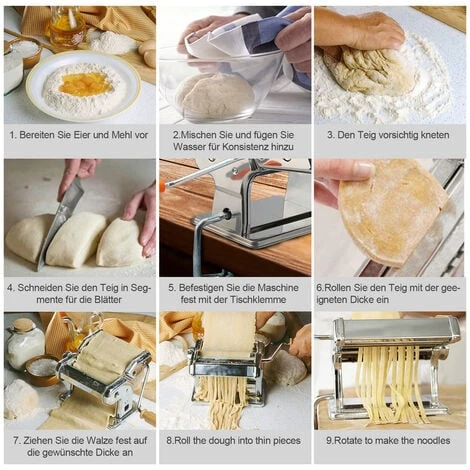 1. Bereiten Sie Eier und Mehl vor

2.Mischen Sie und fügen Sie Wasser für Konsistenz hinzu

3. Den Teig vorsichtig kneten

4. Schneiden Sie den Teig in Segmente für die Blätter

5. Befestigen Sie die Maschine fest mit der Tischklemme

6.Rollen Sie den Teig mit der geeigneten Dicke ein

7. Ziehen Sie die Walze fest auf die gewünschte Dicke an

8.Roll the dough into thin pieces

9.Rotate to make the noodles