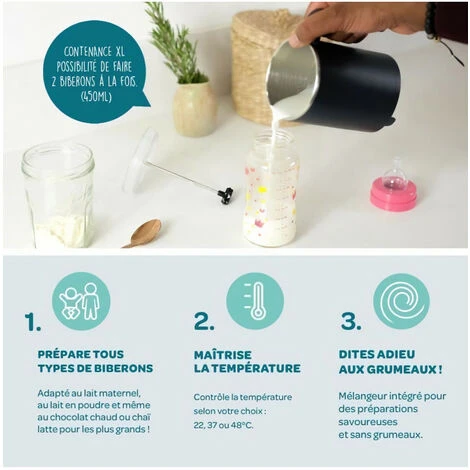 CONTENANCE XL POSSIBILITÉ DE FAIRE 2 BIBERONS À LA FOIS. (450ML)

1.

PRÉPARE TOUS TYPES DE BIBERONS

Adapté au lait maternel, au lait en poudre et même au chocolat chaud ou chaï latte pour les plus grands !

2.

MAÎTRISE LA TEMPÉRATURE

Contrôle la température selon votre choix : 22, 37 ou 48°C.

3.

DITES ADIEU AUX GRUMEAUX !

Mélangeur intégré pour des préparations savoureuses et sans grumeaux.