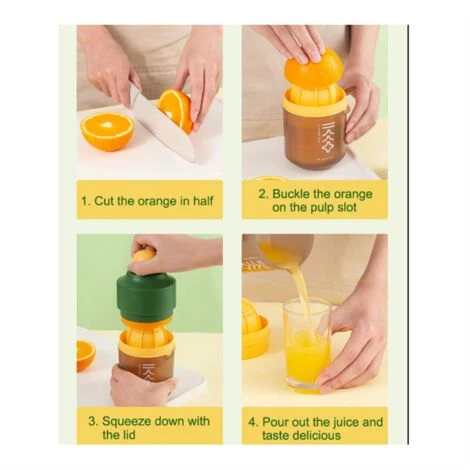 1. Cut the orange in half

2. Buckle the orange on the pulp slot

3. Squeeze down with the lid

4. Pour out the juice and taste delicious