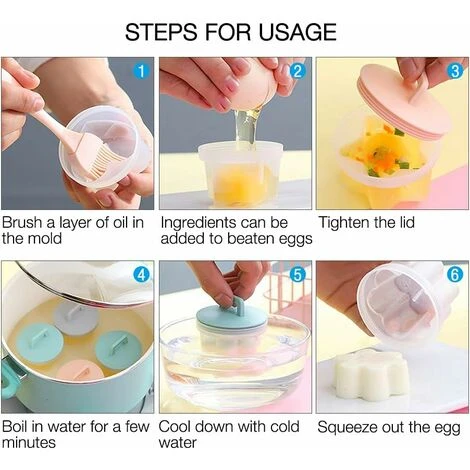 STEPS FOR USAGE

1

Brush a layer of oil in the mold

2

Ingredients can be added to beaten eggs

3

Tighten the lid

4

Boil in water for a few minutes

5

Cool down with cold water

6

Squeeze out the egg