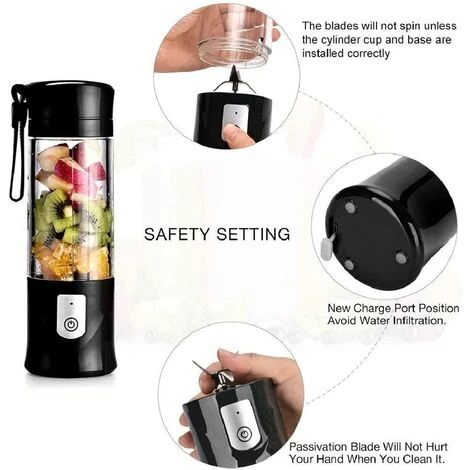 The blades will not spin unless the cylinder cup and base are installed correctly

SAFETY SETTING

New Charge Port Position Avoid Water Infiltration.

Passivation Blade Will Not Hurt Your Hand When You Clean It.