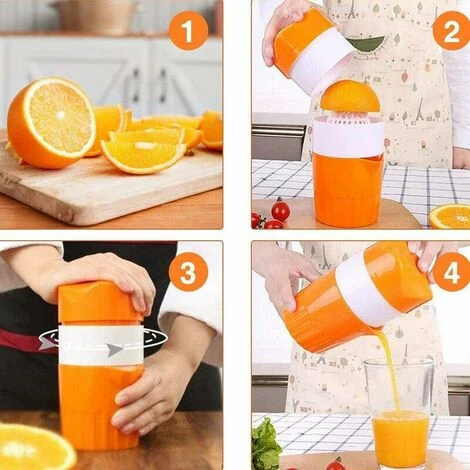 1
2
3
4