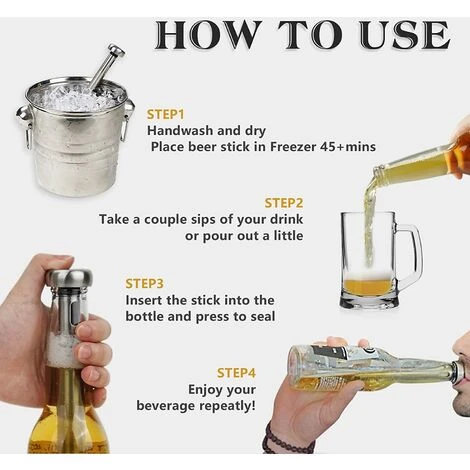 HOW TO USE

STEP1
Handwash and dry
Place beer stick in Freezer 45+mins

STEP2
Take a couple sips of your drink
or pour out a little

STEP3
Insert the stick into the
bottle and press to seal

STEP4
Enjoy your
beverage repeatly!